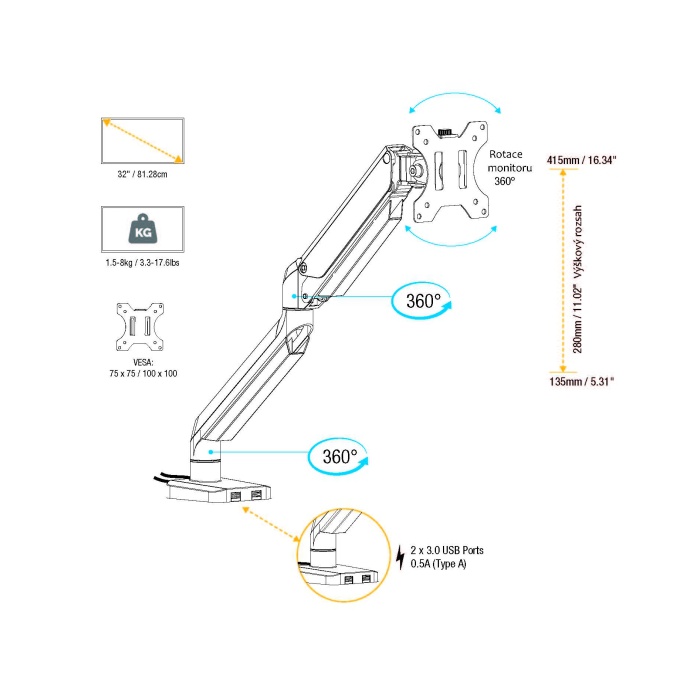 32" / 81.28cm

KG

1.5-8kg / 3.3-17.6lbs

VESA:
75 x 75 / 100 x 100

Rotace monitoru 360°

415mm / 16.34"

280mm / 11.02" Výškový rozsah

135mm / 5.31"

360°

360°

2 x 3.0 USB Ports
0.5A (Type A)